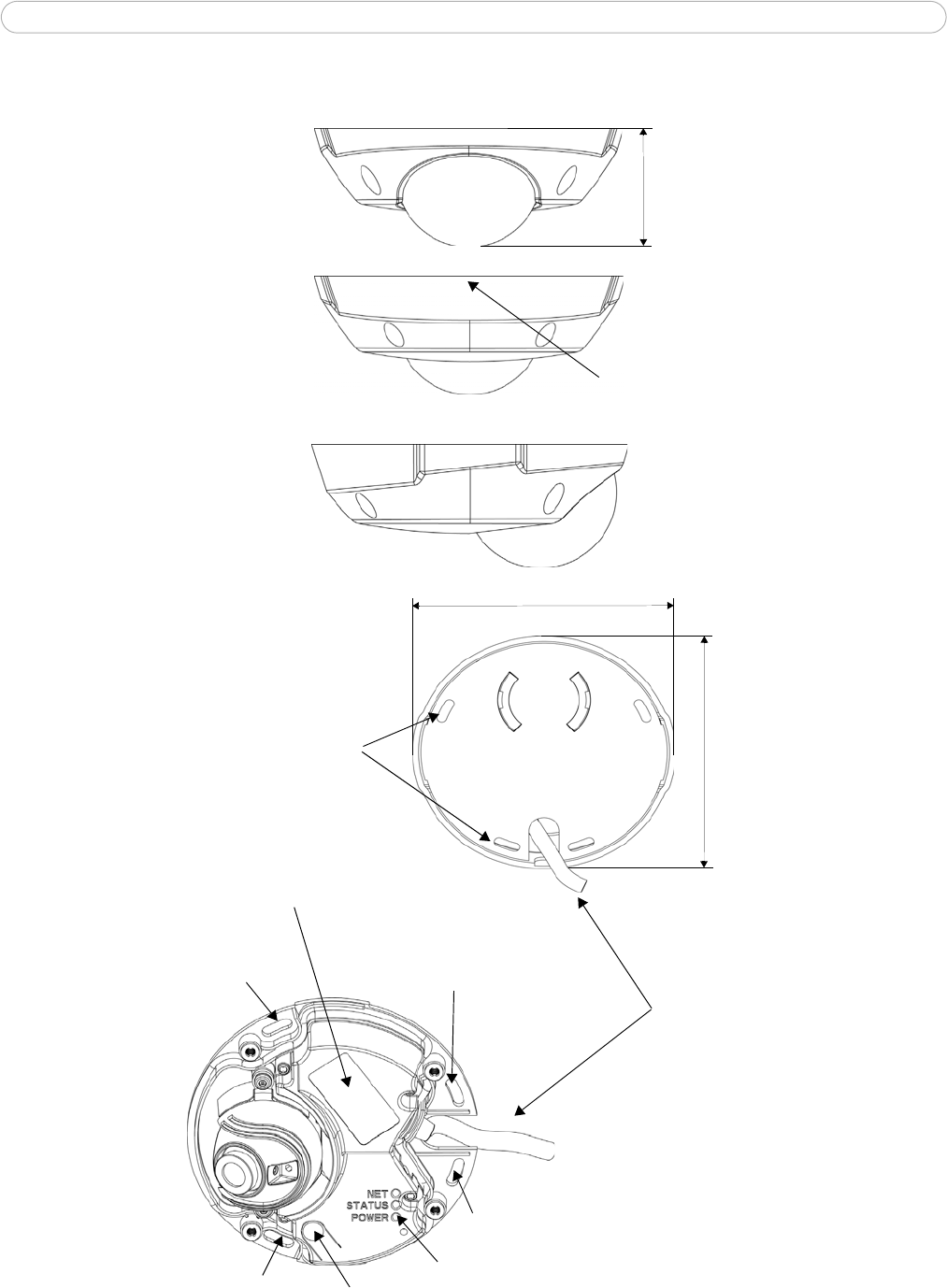 NET
STATUS
POWER